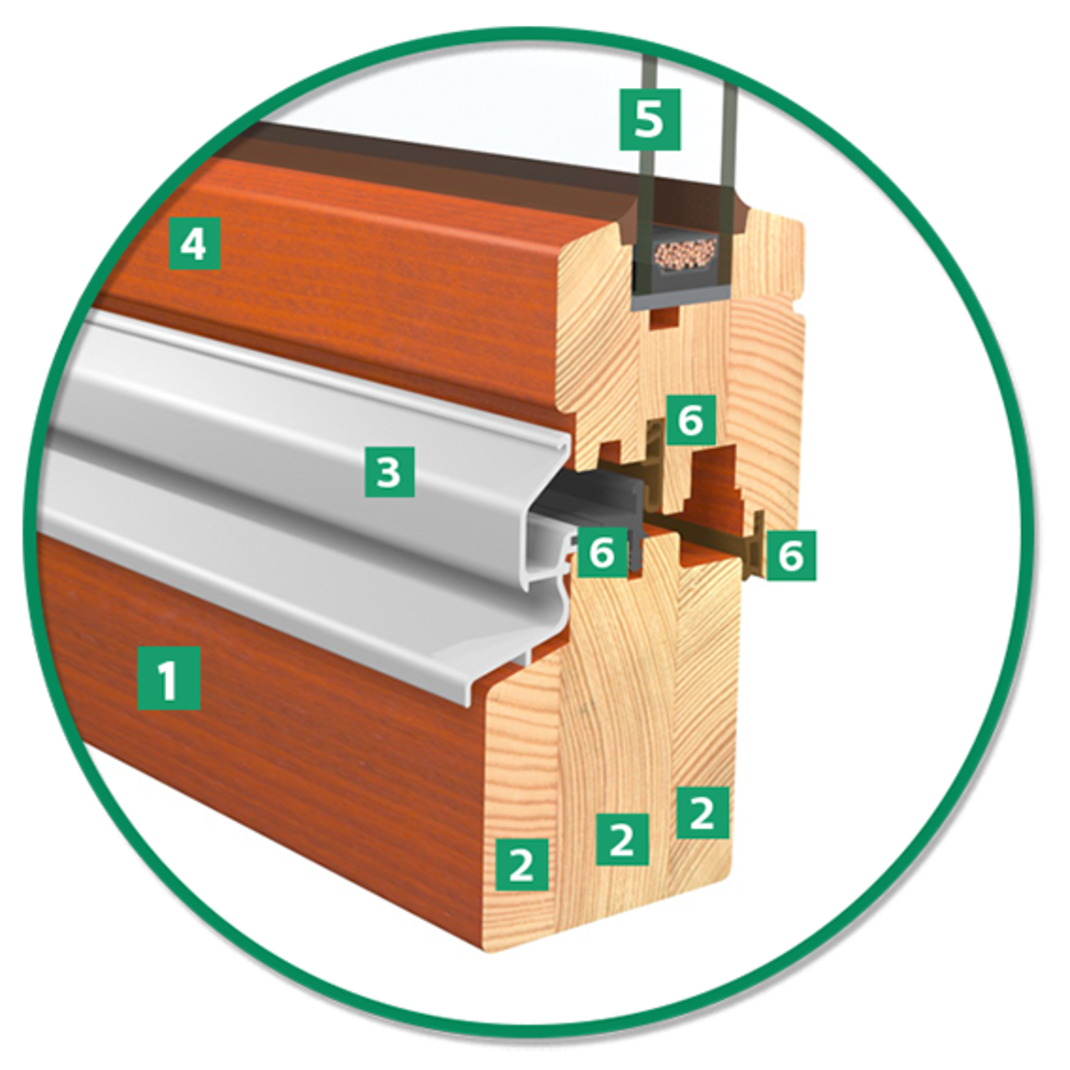 5
4
6
3
6
6
1
2
2
2