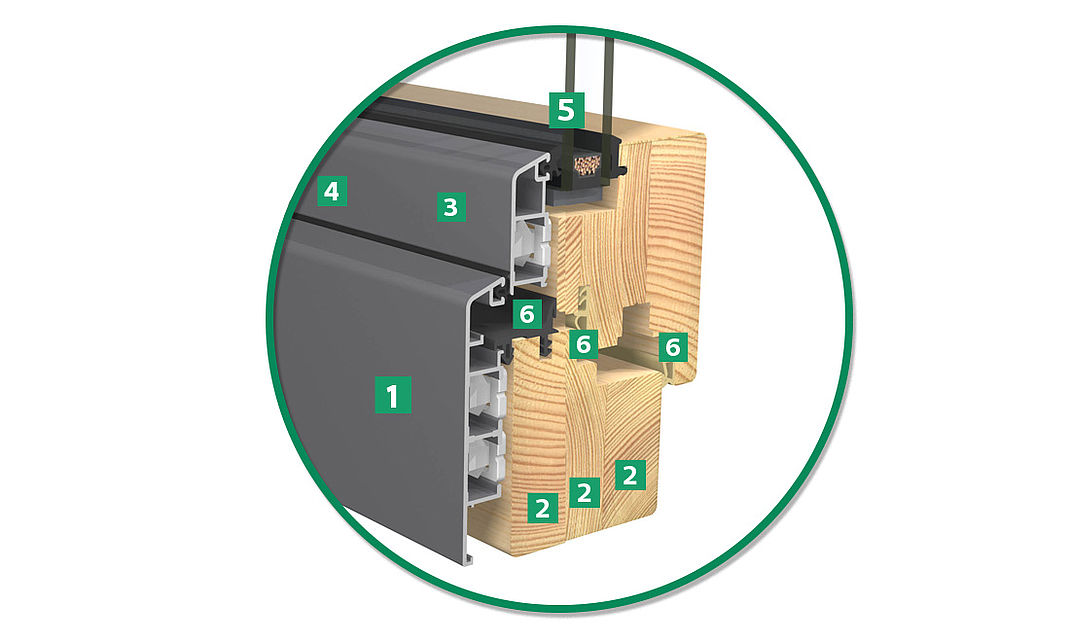 5
4
3
6
6
6
1
2
2
2